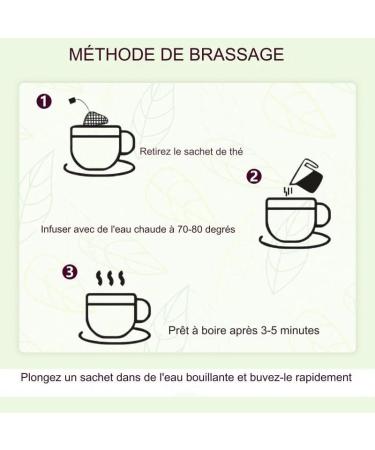 MÉTHODE DE BRASSAGE

1

Retirez le sachet de thé

2

Infuser avec de l'eau chaude à 70-80 degrés

3

Prêt à boire après 3-5 minutes

Plongez un sachet dans de l'eau bouillante et buvez-le rapidement