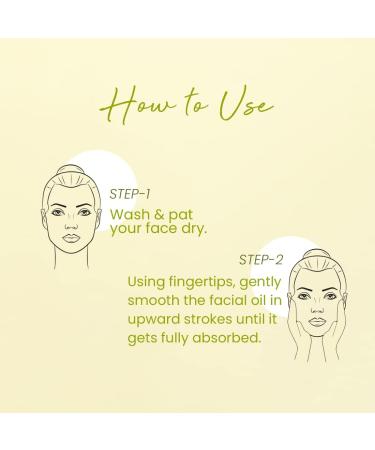 How to Use

STEP-1
Wash & pat your face dry.

STEP-2
Using fingertips, gently smooth the facial oil in upward strokes until it gets fully absorbed.