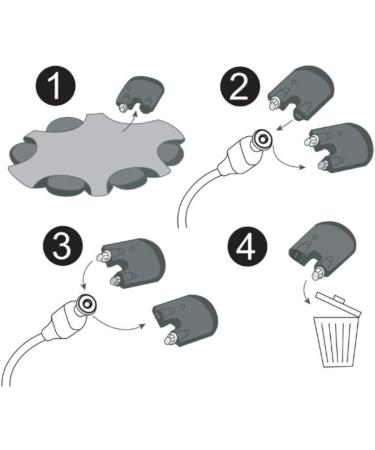 1

2

3

4