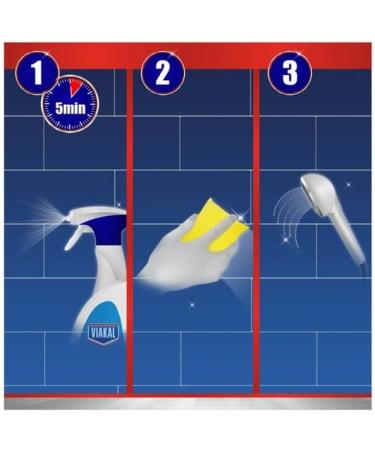 1
5min
VIAKAL
2
3