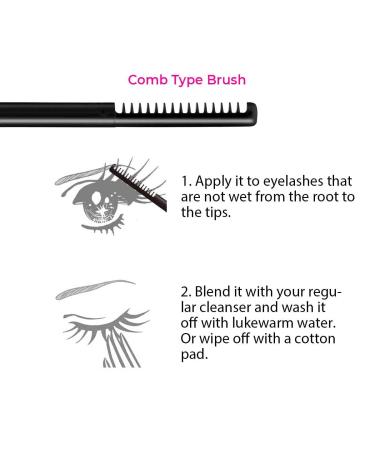 Comb Type Brush

1. Apply it to eyelashes that are not wet from the root to the tips.

2. Blend it with your regular cleanser and wash it off with lukewarm water. Or wipe off with a cotton pad.