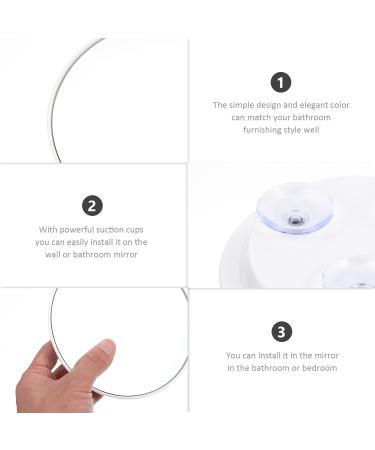 1

The simple design and elegant color can match your bathroom furnishing style well

2

With powerful suction cups you can easily install it on the wall or bathroom mirror

3

You can install it in the mirror in the bathroom or bedroom