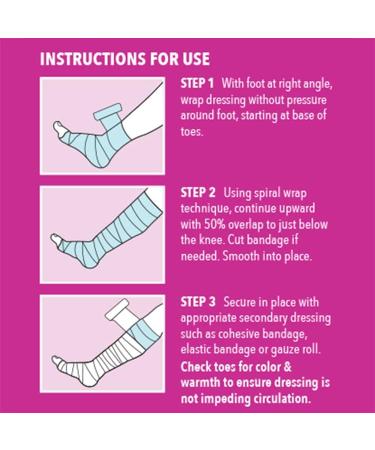 INSTRUCTIONS FOR USE

STEP 1 With foot at right angle, wrap dressing without pressure around foot, starting at base of toes.

STEP 2 Using spiral wrap technique, continue upward with 50% overlap to just below the knee. Cut bandage if needed. Smooth into place.

STEP 3 Secure in place with appropriate secondary dressing such as cohesive bandage, elastic bandage or gauze roll. Check toes for color & warmth to ensure dressing is not impeding circulation.