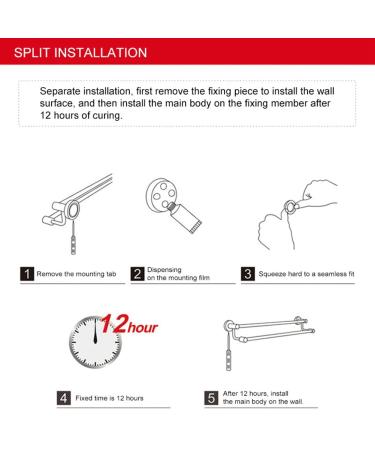 SPLIT INSTALLATION

Separate installation, first remove the fixing piece to install the wall surface, and then install the main body on the fixing member after 12 hours of curing.

1 Remove the mounting tab

2 Dispensing on the mounting film

3 Squeeze hard to a seamless fit

12hour

4 Fixed time is 12 hours

5 After 12 hours, install the main body on the wall.