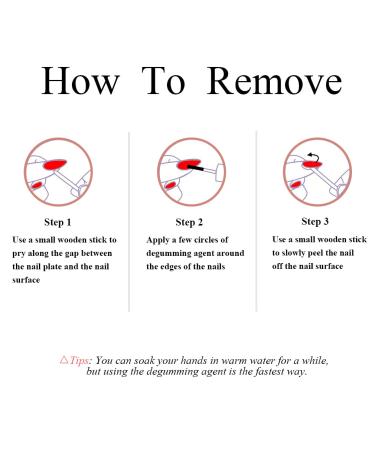 How To Remove

Step 1

Use a small wooden stick to pry along the gap between the nail plate and the nail surface

Step 2

Apply a few circles of degumming agent around the edges of the nails

Step 3

Use a small wooden stick to slowly peel the nail off the nail surface

△Tips: You can soak your hands in warm water for a while, but using the degumming agent is the fastest way.