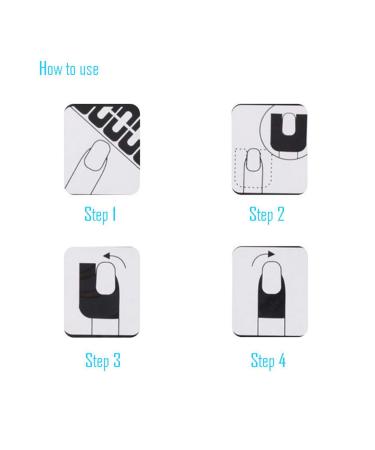 How to use

Step 1

Step 2

Step 3

Step 4