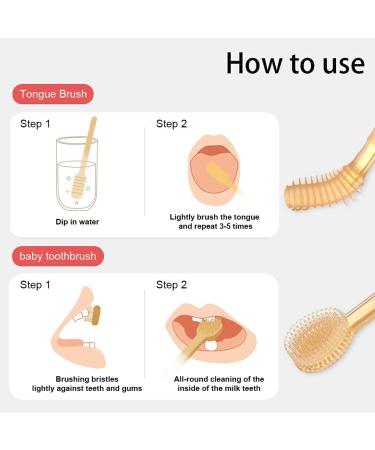 How to use

Tongue Brush

Step 1

Dip in water

Step 2

Lightly brush the tongue and repeat 3-5 times

baby toothbrush

Step 1

Brushing bristles lightly against teeth and gums

Step 2

All-round cleaning of the inside of the milk teeth