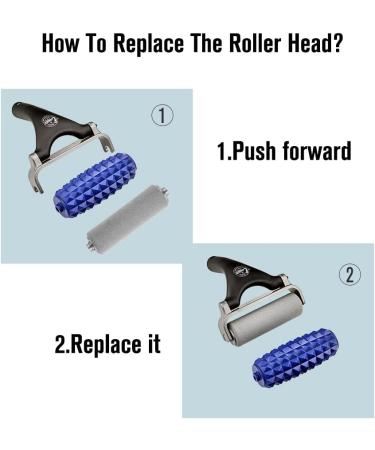 How To Replace The Roller Head?

①

1.Push forward

②

2.Replace it