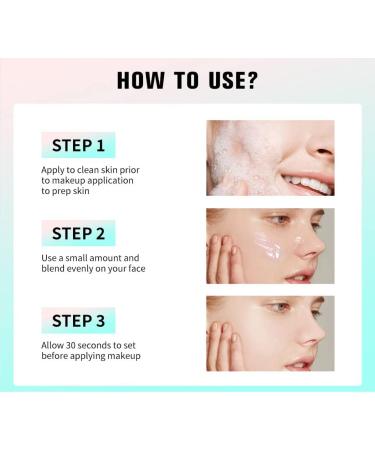 HOW TO USE?

STEP 1

Apply to clean skin prior to makeup application to prep skin

STEP 2

Use a small amount and blend evenly on your face

STEP 3

Allow 30 seconds to set before applying makeup