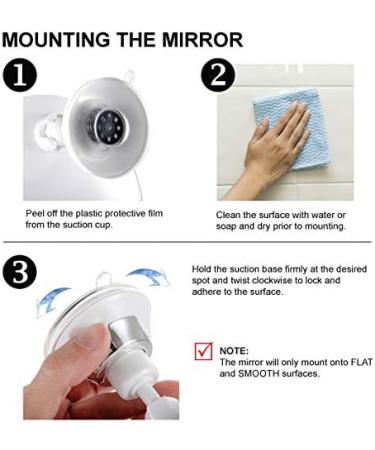 MOUNTING THE MIRROR

1

Peel off the plastic protective film from the suction cup.

2

Clean the surface with water or soap and dry prior to mounting.

3

Hold the suction base firmly at the desired spot and twist clockwise to lock and adhere to the surface.

NOTE:
The mirror will only mount onto FLAT and SMOOTH surfaces.