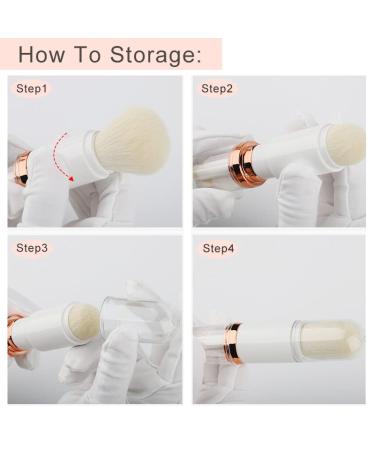 How To Storage:

Step1

Step2

Step3

Step4