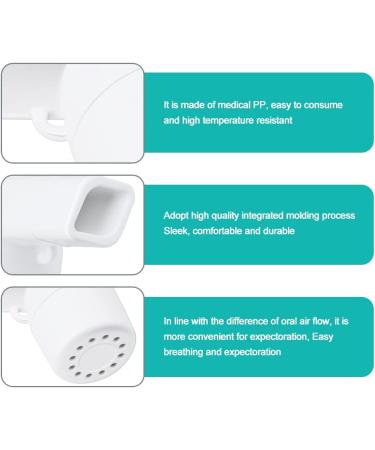 It is made of medical PP, easy to consume and high temperature resistant

Adopt high quality integrated molding process Sleek, comfortable and durable

In line with the difference of oral air flow, it is more convenient for expectoration, Easy breathing and expectoration