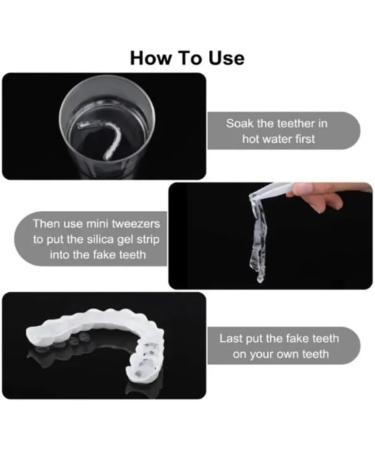 How To Use

Soak the teether in hot water first

Then use mini tweezers to put the silica gel strip into the fake teeth

Last put the fake teeth on your own teeth