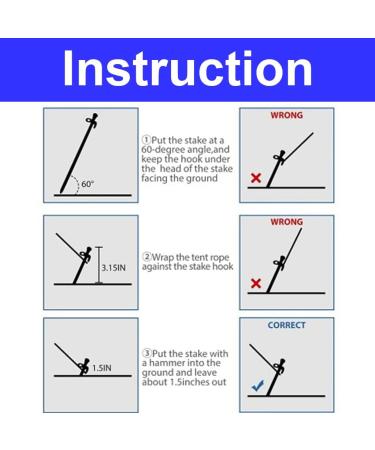 Instruction

60°

①Put the stake at a 60-degree angle,and keep the hook under the head of the stake facing the ground

WRONG

3.15IN

②Wrap the tent rope against the stake hook

WRONG

1.5IN

③Put the stake with a hammer into the ground and leave about 1.5inches out

CORRECT