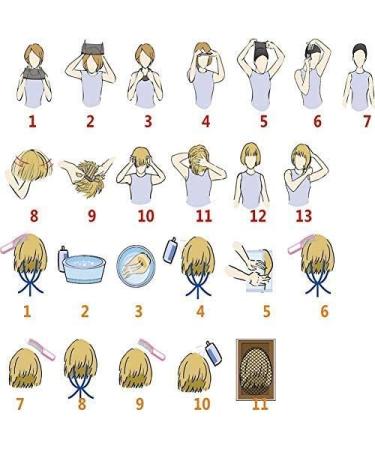 1 2 3 4 5 6 7

8 9 10 11 12 13

1 2 3 4 5 6

7 8 9 10 11