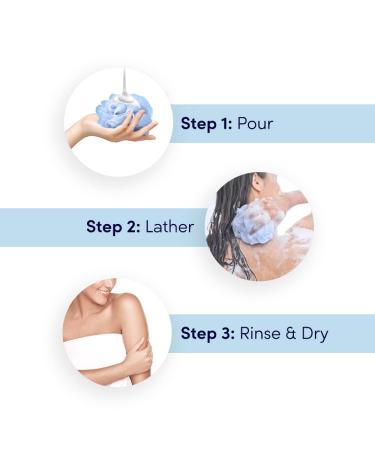 Step 1: Pour

Step 2: Lather

Step 3: Rinse & Dry