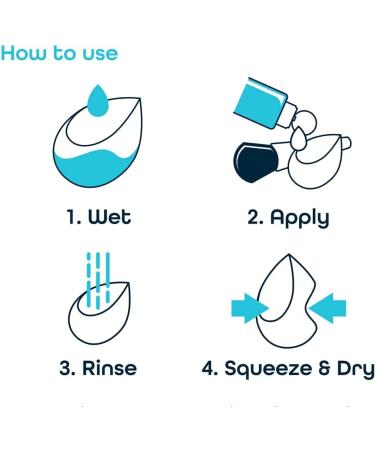 How to use

1. Wet

2. Apply

3. Rinse

4. Squeeze & Dry