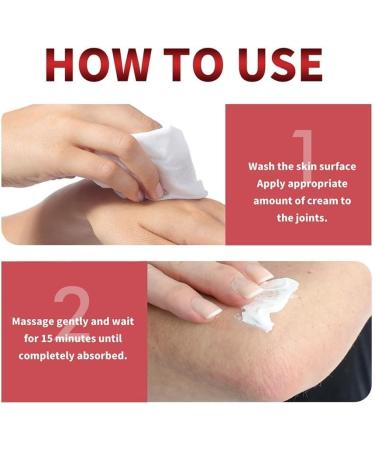 HOW TO USE

1

Wash the skin surface Apply appropriate amount of cream to the joints.

2

Massage gently and wait for 15 minutes until completely absorbed.