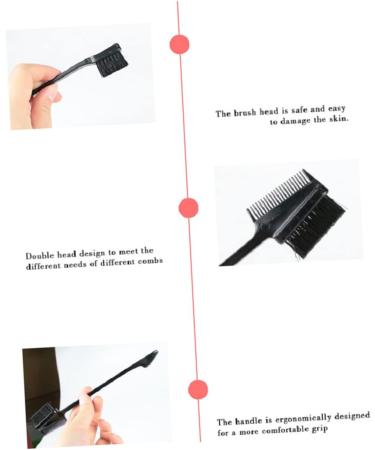 The brush head is safe and easy to damage the skin.

Double head design to meet the different needs of different combs

The handle is ergonomically designed for a more comfortable grip