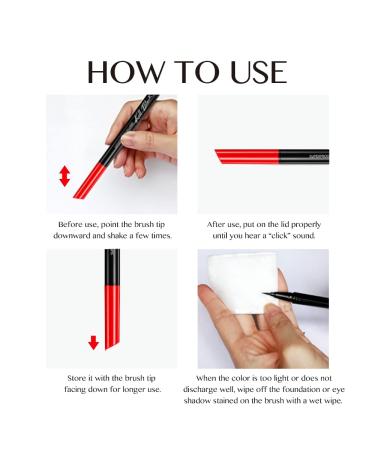 HOW TO USE

Before use, point the brush tip downward and shake a few times.

After use, put on the lid properly until you hear a "click" sound.

Store it with the brush tip facing down for longer use.

When the color is too light or does not discharge well, wipe off the foundation or eye shadow stained on the brush with a wet wipe.