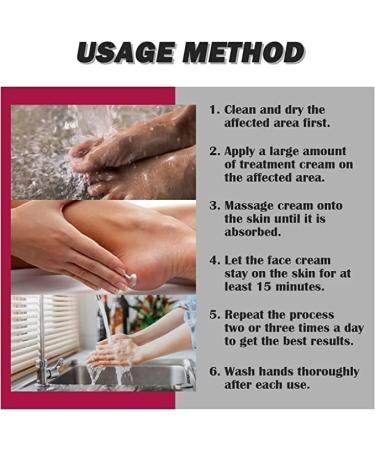 USAGE METHOD

1. Clean and dry the affected area first.

2. Apply a large amount of treatment cream on the affected area.

3. Massage cream onto the skin until it is absorbed.

4. Let the face cream stay on the skin for at least 15 minutes.

5. Repeat the process two or three times a day to get the best results.

6. Wash hands thoroughly after each use.