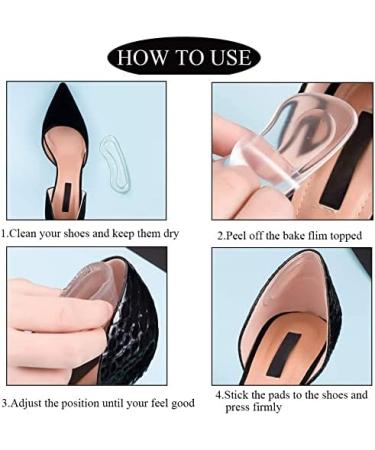 HOW TO USE

1.Clean your shoes and keep them dry

2.Peel off the bake flim topped

3.Adjust the position until your feel good

4.Stick the pads to the shoes and press firmly