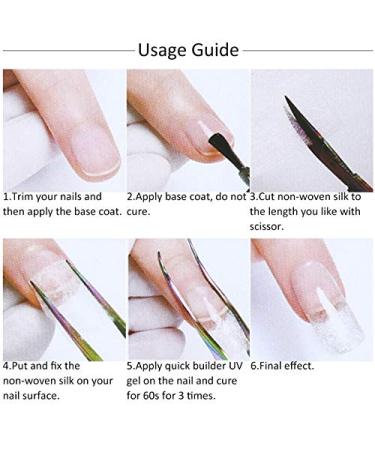 Usage Guide

1.Trim your nails and then apply the base coat.

2.Apply base coat, do not cure.

3.Cut non-woven silk to the length you like with scissor.

4.Put and fix the non-woven silk on your nail surface.

5.Apply quick builder UV gel on the nail and cure for 60s for 3 times.

6.Final effect.