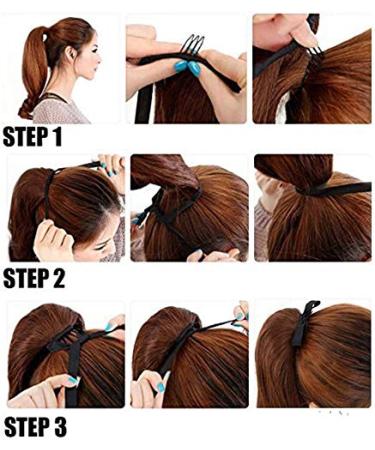 STEP 1

STEP 2

STEP 3