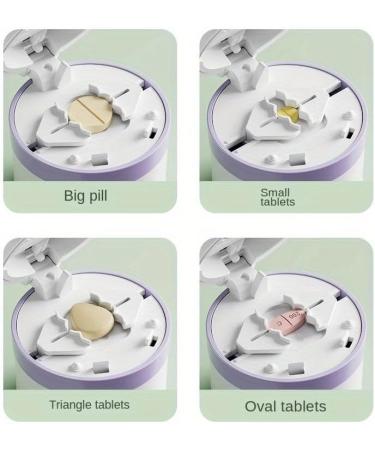 Big pill

Small tablets

Triangle tablets

Oval tablets