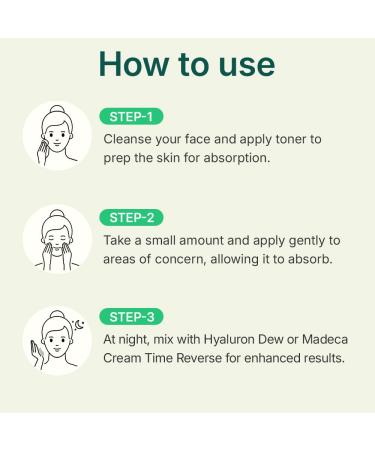 How to use

STEP-1
Cleanse your face and apply toner to prep the skin for absorption.

STEP-2
Take a small amount and apply gently to areas of concern, allowing it to absorb.

STEP-3
At night, mix with Hyaluron Dew or Madeca Cream Time Reverse for enhanced results.