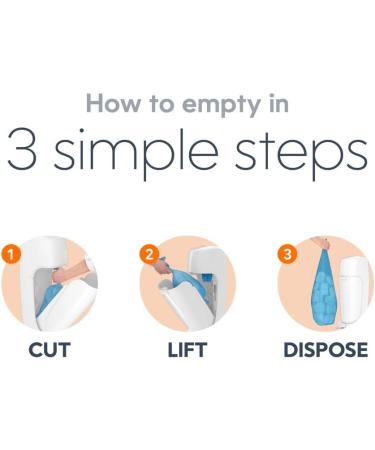 How to empty in
3 simple steps

1
CUT

2
LIFT

3
DISPOSE