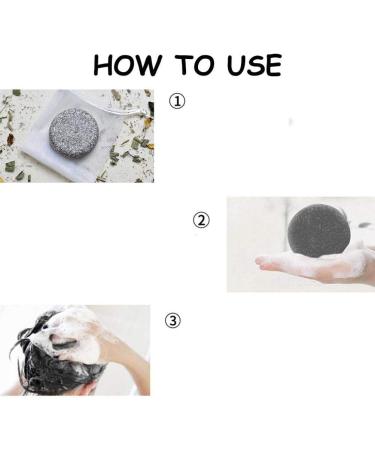 HOW TO USE

①

②

③