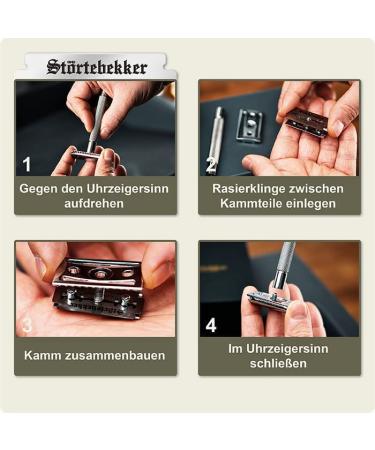 Störtebekker

1

Gegen den Uhrzeigersinn aufdrehen

2

Rasierklinge zwischen Kammteile einlegen

3

Kamm zusammenbauen

4

Im Uhrzeigersinn schließen