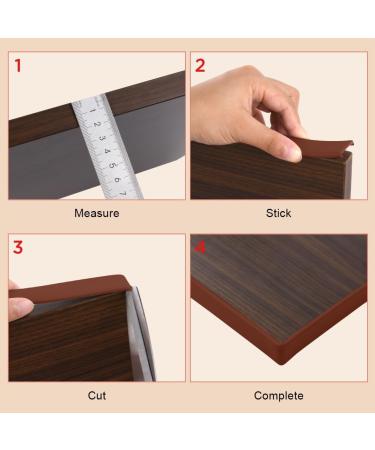 1

1 2 3 4 5 6 7

Measure

2

Stick

3

Cut

4

Complete