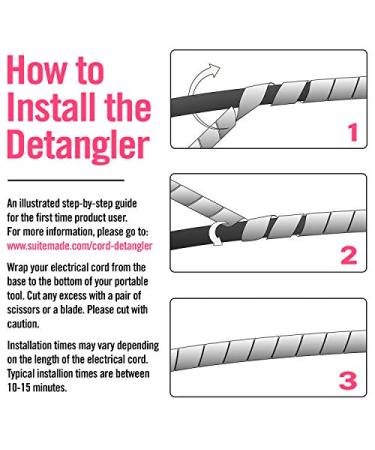 How to Install the Detangler

An illustrated step-by-step guide for the first time product user. For more information, please go to: www.suitemade.com/cord-detangler

Wrap your electrical cord from the base to the bottom of your portable tool. Cut any excess with a pair of scissors or a blade. Please cut with caution.

Installation times may vary depending on the length of the electrical cord. Typical installion times are between 10-15 minutes.

1

2

3