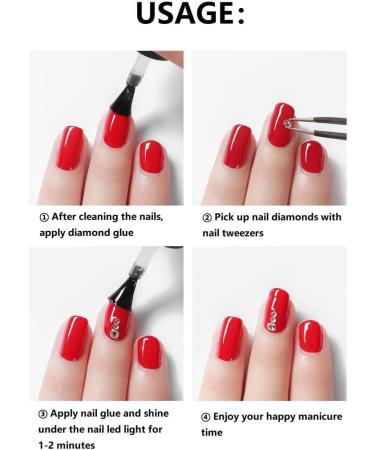 USAGE:

① After cleaning the nails, apply diamond glue

② Pick up nail diamonds with nail tweezers

③ Apply nail glue and shine under the nail led light for 1-2 minutes

④ Enjoy your happy manicure time