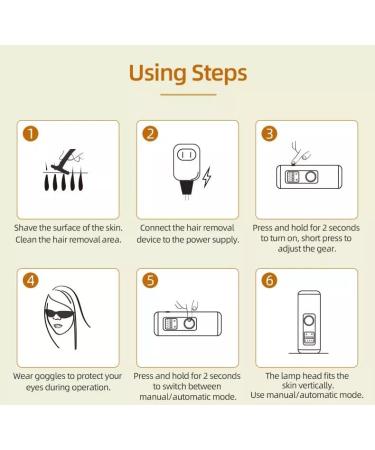 Using Steps

1

Shave the surface of the skin. Clean the hair removal area.

2

Connect the hair removal device to the power supply.

3

Press and hold for 2 seconds to turn on, short press to adjust the gear.

4

Wear goggles to protect your eyes during operation.

5

Press and hold for 2 seconds to switch between manual/automatic mode.

6

The lamp head fits the skin vertically. Use manual/automatic mode.