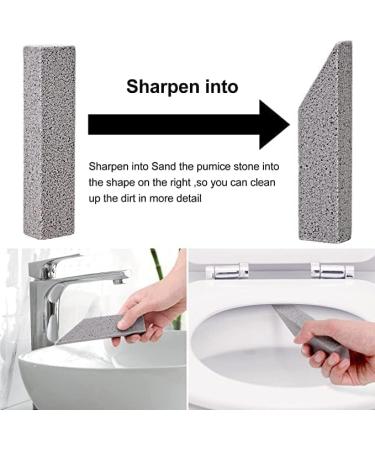 Sharpen into

Sharpen into Sand the pumice stone into the shape on the right ,so you can clean up the dirt in more detail