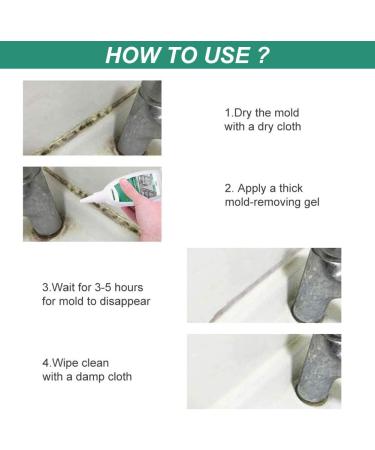 HOW TO USE ?

1.Dry the mold with a dry cloth

2. Apply a thick mold-removing gel

3.Wait for 3-5 hours for mold to disappear

4.Wipe clean with a damp cloth