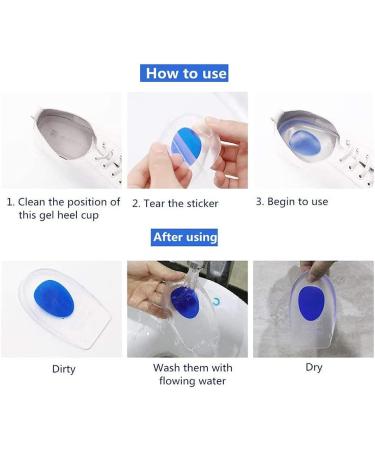 How to use

1. Clean the position of this gel heel cup

2. Tear the sticker

3. Begin to use

After using

Dirty

Wash them with flowing water

Dry