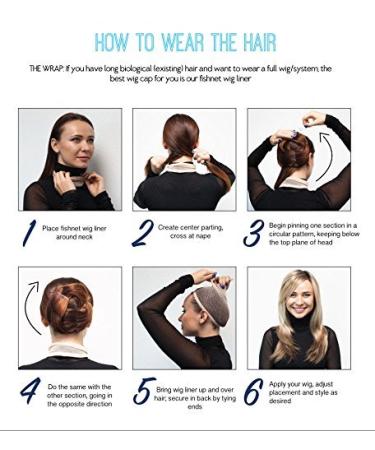 HOW TO WEAR THE HAIR

THE WRAP: If you have long biological (existing) hair and want to wear a full wig/system, the best wig cap for you is our fishnet wig liner

1 Place fishnet wig liner around neck

2 Create center parting, cross at nape

3 Begin pinning one section in a circular pattern, keeping below the top plane of head

4 Do the same with the other section, going in the opposite direction

5 Bring wig liner up and over hair; secure in back by tying ends

6 Apply your wig, adjust placement and style as desired