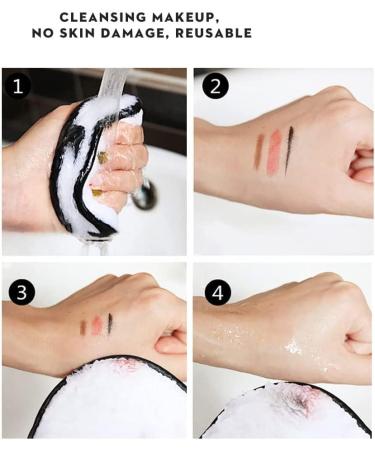 CLEANSING MAKEUP,
NO SKIN DAMAGE, REUSABLE

1

2

3

4