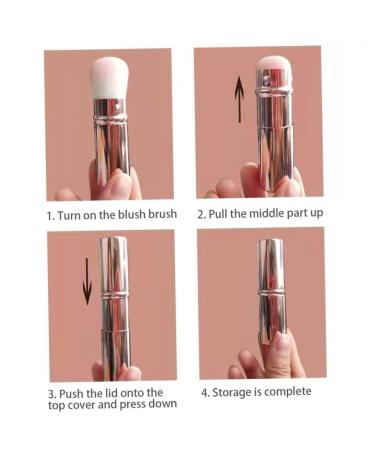 1. Turn on the blush brush

2. Pull the middle part up

3. Push the lid onto the top cover and press down

4. Storage is complete