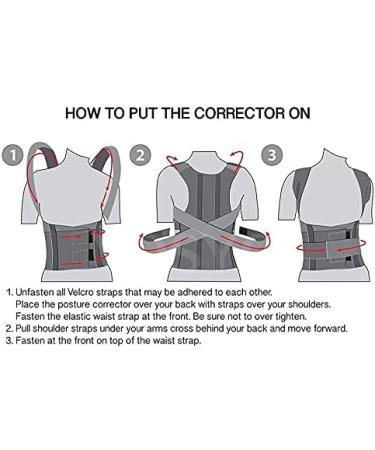 HOW TO PUT THE CORRECTOR ON

1

2

3

1. Unfasten all Velcro straps that may be adhered to each other.
Place the posture corrector over your back with straps over your shoulders.
Fasten the elastic waist strap at the front. Be sure not to over tighten.
2. Pull shoulder straps under your arms cross behind your back and move forward.
3. Fasten at the front on top of the waist strap.