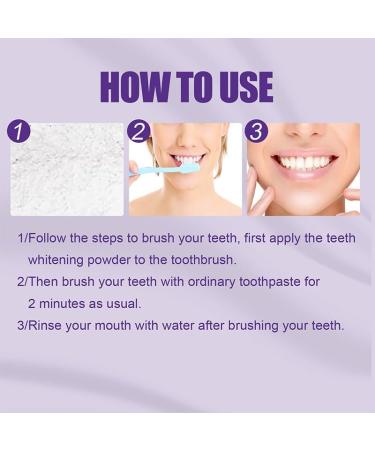 HOW TO USE

1

2

3

1/Follow the steps to brush your teeth, first apply the teeth whitening powder to the toothbrush.

2/Then brush your teeth with ordinary toothpaste for 2 minutes as usual.

3/Rinse your mouth with water after brushing your teeth.