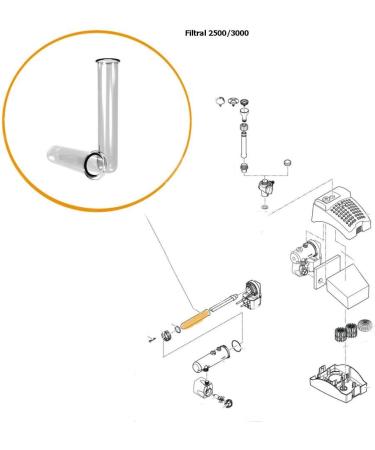 Filtral 2500/3000