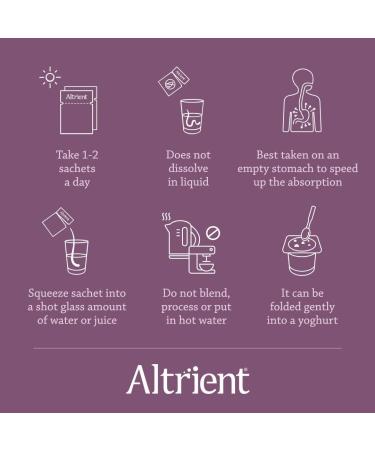 Altrient

Take 1-2 sachets a day

Does not dissolve in liquid

Best taken on an empty stomach to speed up the absorption

Squeeze sachet into a shot glass amount of water or juice

Do not blend, process or put in hot water

It can be folded gently into a yoghurt

Altrient