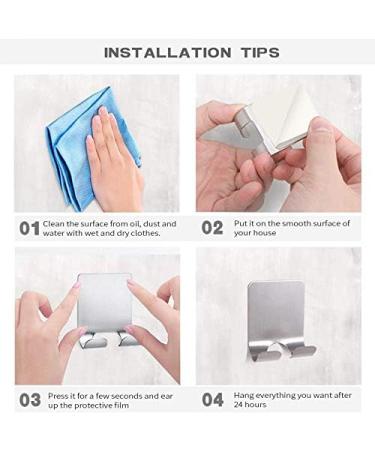 INSTALLATION TIPS

01 Clean the surface from oil, dust and water with wet and dry clothes.

02 Put it on the smooth surface of your house

03 Press it for a few seconds and ear up the protective film

04 Hang everything you want after 24 hours