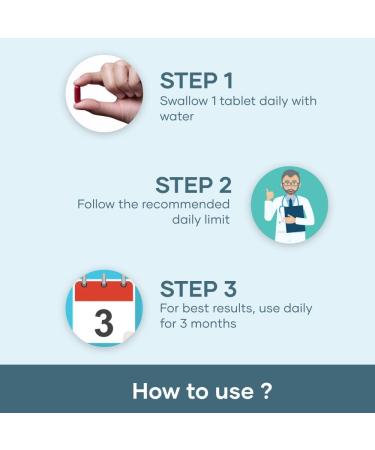 STEP 1
Swallow 1 tablet daily with water

STEP 2
Follow the recommended daily limit

3

STEP 3
For best results, use daily for 3 months

How to use ?