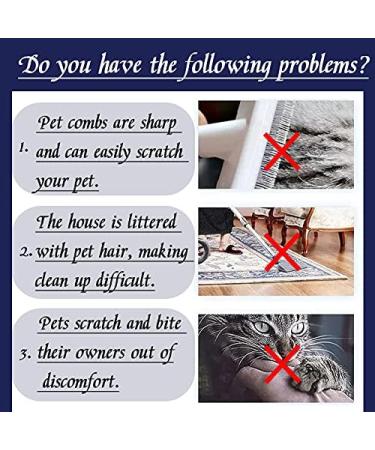 Do you have the following problems?

1. Pet combs are sharp and can easily scratch your pet.

2. The house is littered with pet hair, making clean up difficult.

3. Pets scratch and bite their owners out of discomfort.